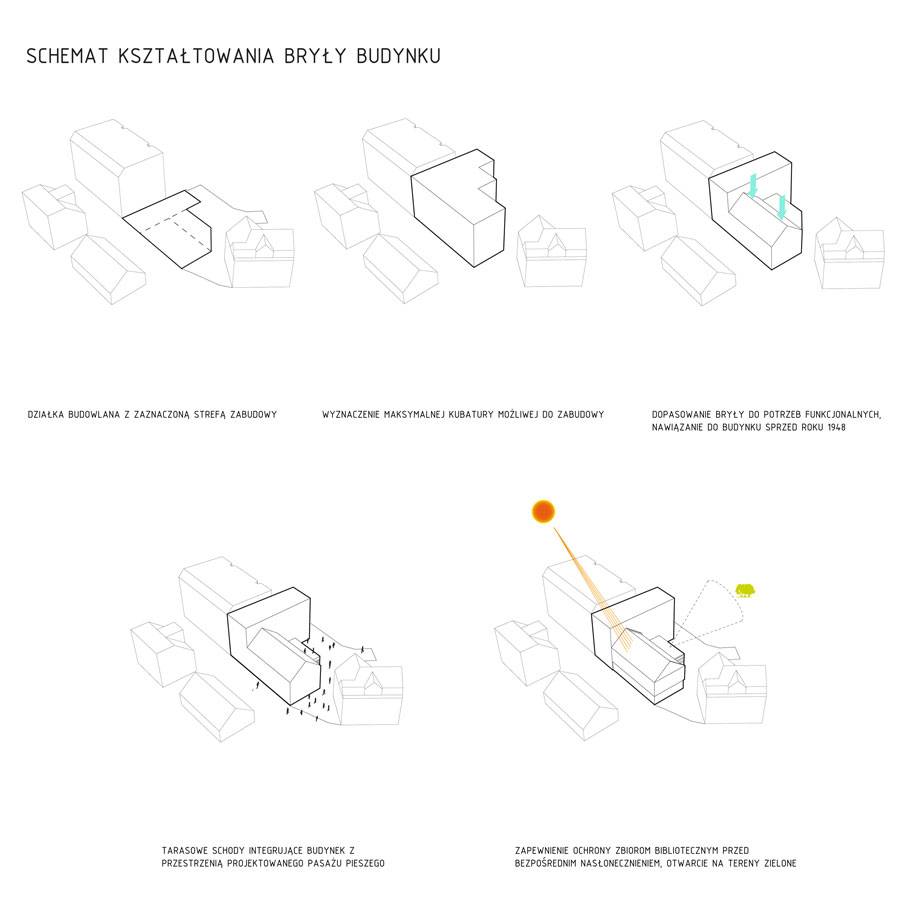 SCHEMAT KSZTAŁTOWANIA BRYŁY BUDYNKU

DZIAŁKA BUDOWLANA Z ZAZNACZONĄ STREFĄ ZABUDOWY

WYZNACZENIE MAKSYMALNEJ KUBATURY MOŻLIWEJ DO ZABUDOWY

DOPASOWANIE BRYŁY DO POTRZEB FUNKCJONALNYCH, NAWIĄZANIE DO BUDYNKU SPRZED ROKU 1948

TARASOWE SCHODY INTEGRUJĄCE BUDYNEK Z PRZESTRZENIĄ PROJEKTOWANEGO PASAŻU PIESZEGO

ZAPEWNIENIE OCHRONY ZBIOROM BIBLIOTECZNYM PRZED BEZPOŚREDNIM NASŁONECZNIENIEM, OTWARCIE NA TERENY ZIELONE